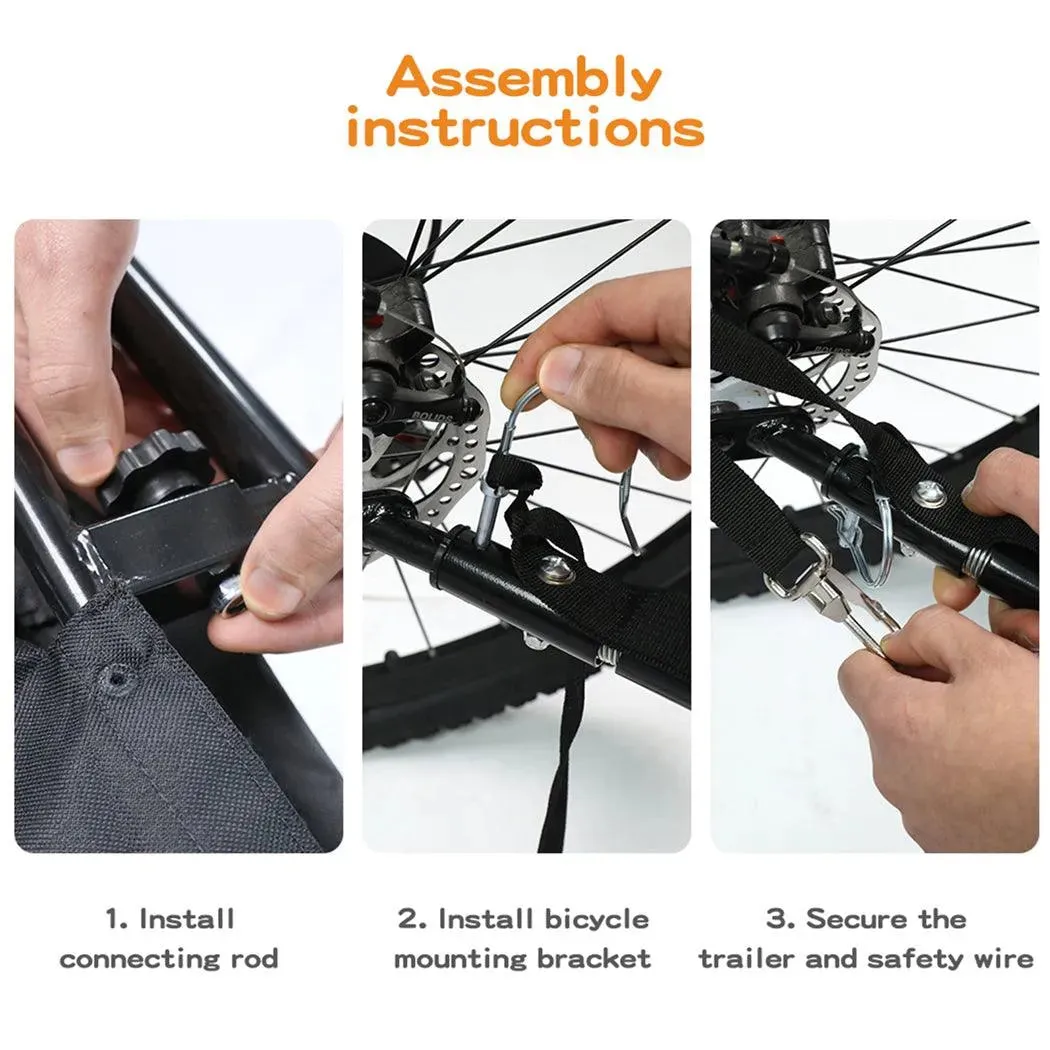 Assembly instructions

BOLIDS

BOLIDS

1. Install connecting rod

2. Install bicycle mounting bracket

3. Secure the trailer and safety wire