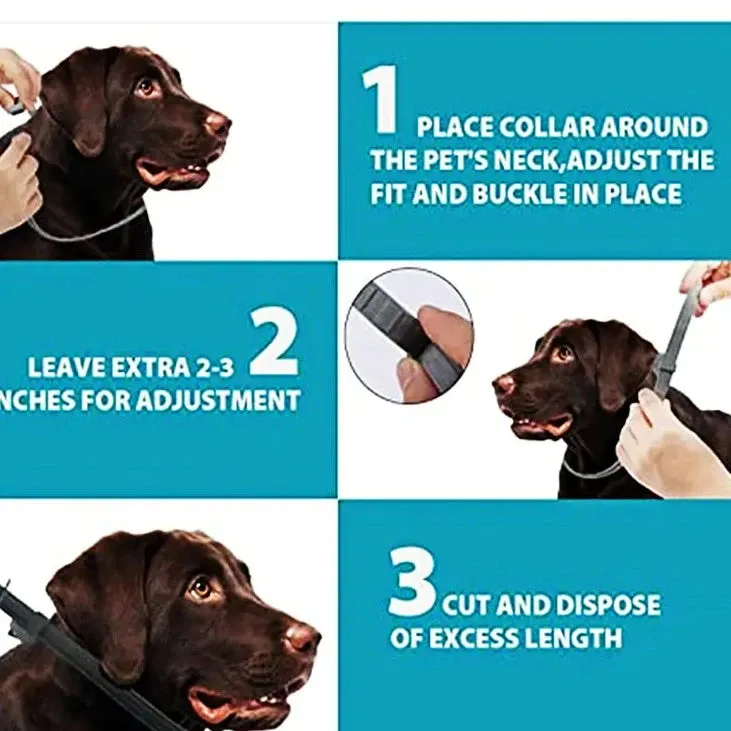 1 PLACE COLLAR AROUND THE PET'S NECK,ADJUST THE FIT AND BUCKLE IN PLACE

LEAVE EXTRA 2-3 2 NCHES FOR ADJUSTMENT

3 CUT AND DISPOSE OF EXCESS LENGTH